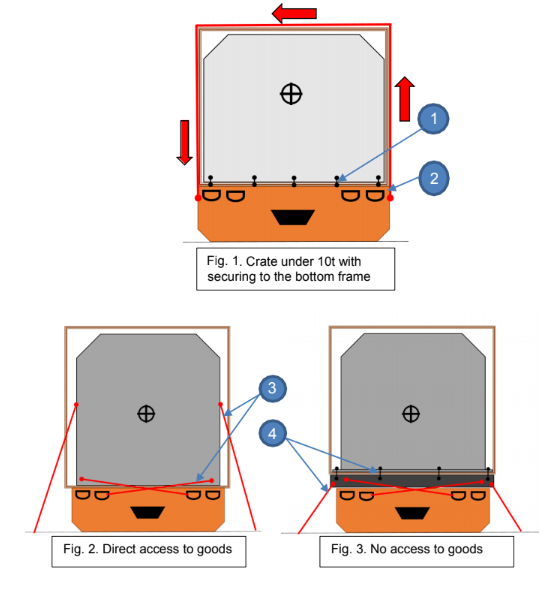 1

2

Fig. 1. Crate under 10t with securing to the bottom frame

3

4

Fig. 2. Direct access to goods

Fig. 3. No access to goods